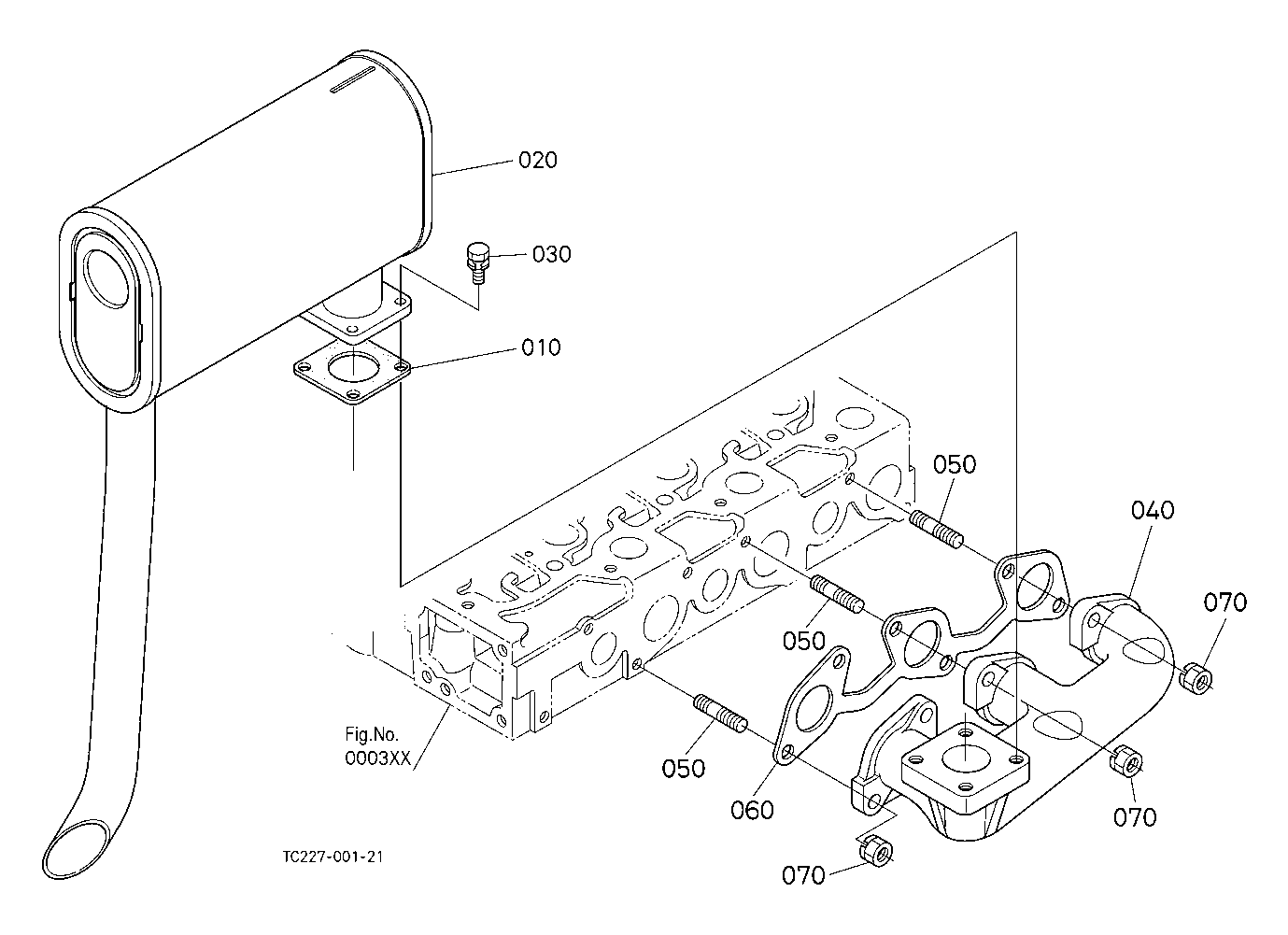 020

030

010

050

040

070

050

Fig.No.
0003XX

050

060

070

070

TC227-001-21